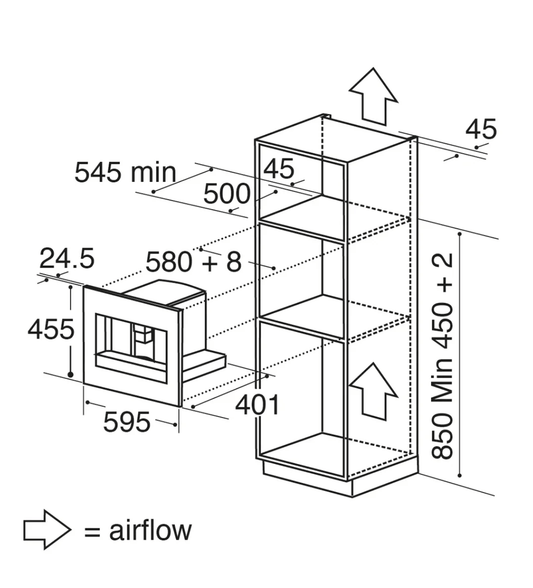 45

545 min

45

500

24.5

580 + 8

455

401

595

850 Min 450 + 2

= airflow